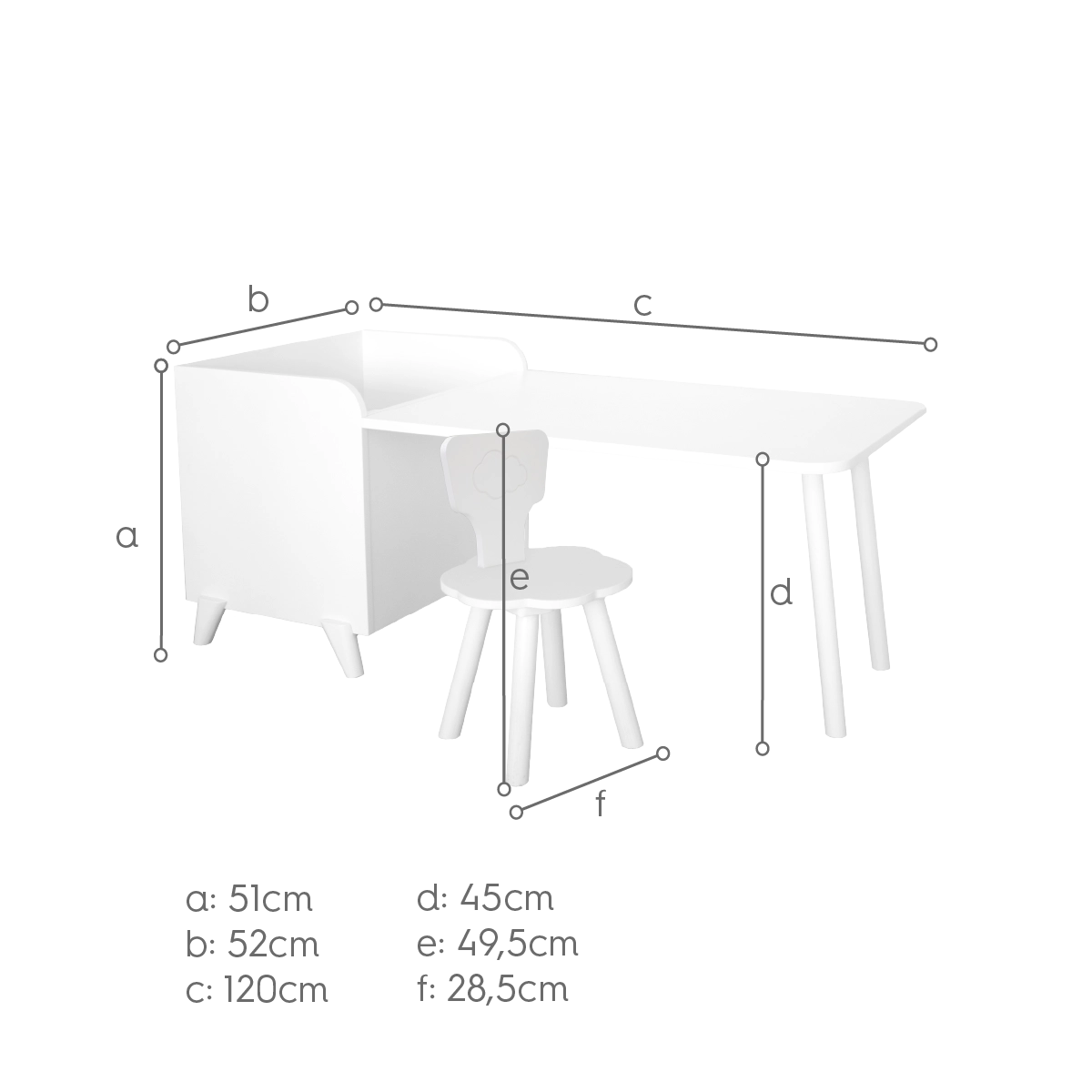 b c

a e d

f

a: 51cm
b: 52cm
c: 120cm

d: 45cm
e: 49,5cm
f: 28,5cm